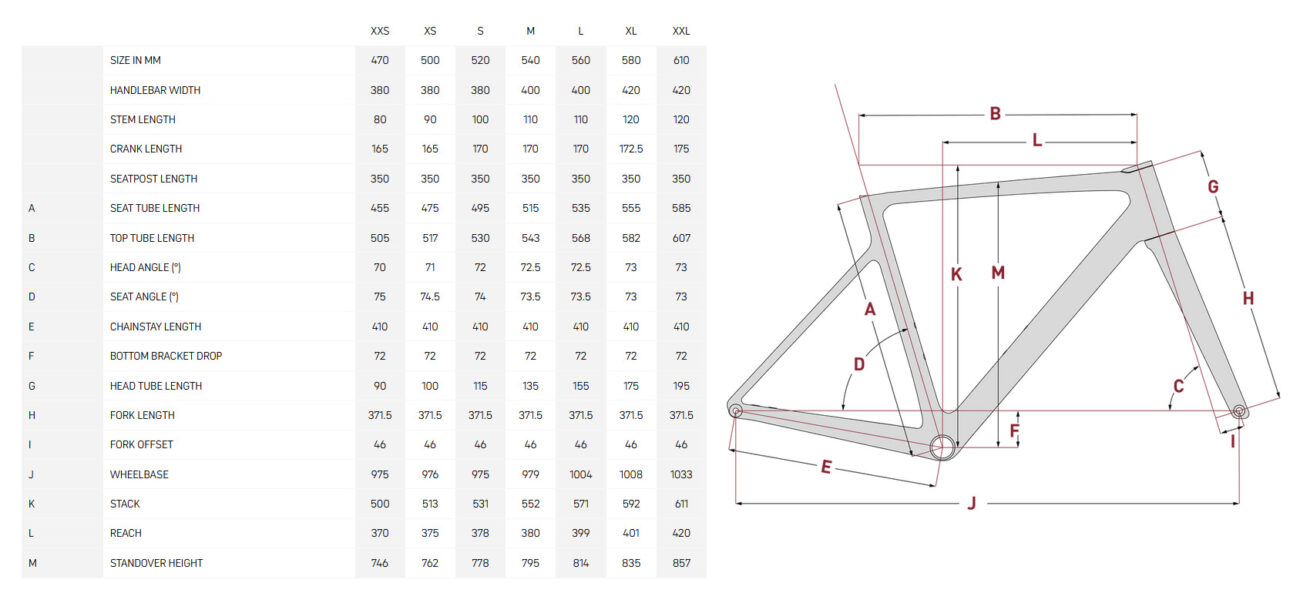 |  |  | XXS | XS | S | M | L | XL | XXL |
|---|---|---|---|---|---|---|---|---|
|  | SIZE IN MM | 470 | 500 | 520 | 540 | 560 | 580 | 610 |
|  | HANDLEBAR WIDTH | 380 | 380 | 380 | 400 | 400 | 420 | 420 |
|  | STEM LENGTH | 80 | 90 | 100 | 110 | 110 | 120 | 120 |
|  | CRANK LENGTH | 165 | 165 | 170 | 170 | 170 | 172.5 | 175 |
|  | SEATPOST LENGTH | 350 | 350 | 350 | 350 | 350 | 350 | 350 |
| A | SEAT TUBE LENGTH | 455 | 475 | 495 | 515 | 535 | 555 | 585 |
| B | TOP TUBE LENGTH | 505 | 517 | 530 | 543 | 568 | 582 | 607 |
| C | HEAD ANGLE (°) | 70 | 71 | 72 | 72.5 | 72.5 | 73 | 73 |
| D | SEAT ANGLE (°) | 75 | 74.5 | 74 | 73.5 | 73.5 | 73 | 73 |
| E | CHAINSTAY LENGTH | 410 | 410 | 410 | 410 | 410 | 410 | 410 |
| F | BOTTOM BRACKET DROP | 72 | 72 | 72 | 72 | 72 | 72 | 72 |
| G | HEAD TUBE LENGTH | 90 | 100 | 115 | 135 | 155 | 175 | 195 |
| H | FORK LENGTH | 371.5 | 371.5 | 371.5 | 371.5 | 371.5 | 371.5 | 371.5 |
| I | FORK OFFSET | 46 | 46 | 46 | 46 | 46 | 46 | 46 |
| J | WHEELBASE | 975 | 976 | 975 | 979 | 1004 | 1008 | 1033 |
| K | STACK | 500 | 513 | 531 | 552 | 571 | 592 | 611 |
| L | REACH | 370 | 375 | 378 | 380 | 399 | 401 | 420 |
| M | STANDOVER HEIGHT | 746 | 762 | 778 | 795 | 814 | 835 | 857 |

B
L
G
K
M
H
A
D
C
F
I
E
J